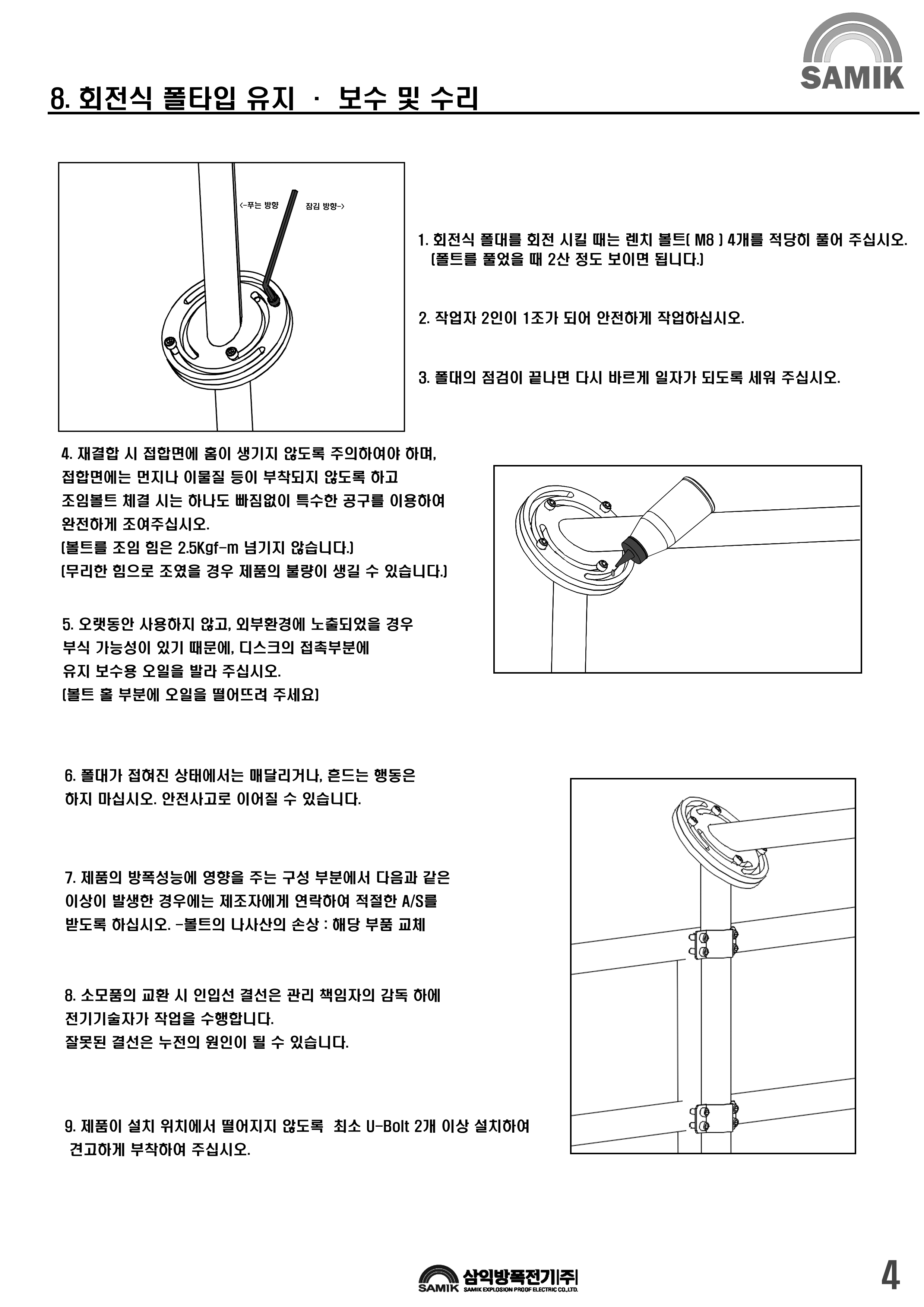 SAMIK

8. 회전식 폴타입 유지 · 보수 및 수리

<-푸는 방향
잠김 방향->

1. 회전식 폴대를 회전 시킬 때는 렌치 볼트( M8 ) 4개를 적당히 풀어 주십시오. (폴트를 풀었을 때 2산 정도 보이면 됩니다.)

2. 작업자 2인이 1조가 되어 안전하게 작업하십시오.

3. 폴대의 점검이 끝나면 다시 바르게 일자가 되도록 세워 주십시오.

4. 재결합 시 접합면에 홈이 생기지 않도록 주의하여야 하며, 접합면에는 먼지나 이물질 등이 부착되지 않도록 하고 조임볼트 체결 시는 하나도 빠짐없이 특수한 공구를 이용하여 완전하게 조여주십시오.
(볼트를 조임 힘은 2.5Kgf-m 넘기지 않습니다.)
(무리한 힘으로 조였을 경우 제품의 불량이 생길 수 있습니다.)

5. 오랫동안 사용하지 않고, 외부환경에 노출되었을 경우 부식 가능성이 있기 때문에, 디스크의 접촉부분에 유지 보수용 오일을 발라 주십시오.
(볼트 홀 부분에 오일을 떨어뜨려 주세요)

6. 폴대가 접혀진 상태에서는 매달리거나, 흔드는 행동은 하지 마십시오. 안전사고로 이어질 수 있습니다.

7. 제품의 방폭성능에 영향을 주는 구성 부분에서 다음과 같은 이상이 발생한 경우에는 제조자에게 연락하여 적절한 A/S를 받도록 하십시오. -볼트의 나사산의 손상 : 해당 부품 교체

8. 소모품의 교환 시 인입선 결선은 관리 책임자의 감독 하에 전기기술자가 작업을 수행합니다.
잘못된 결선은 누전의 원인이 될 수 있습니다.

9. 제품이 설치 위치에서 떨어지지 않도록 최소 U-Bolt 2개 이상 설치하여 견고하게 부착하여 주십시오.

SAMIK 삼익방폭전기(주) SAMIK EXPLOSION PROOF ELECTRIC CO.,LTD.

4