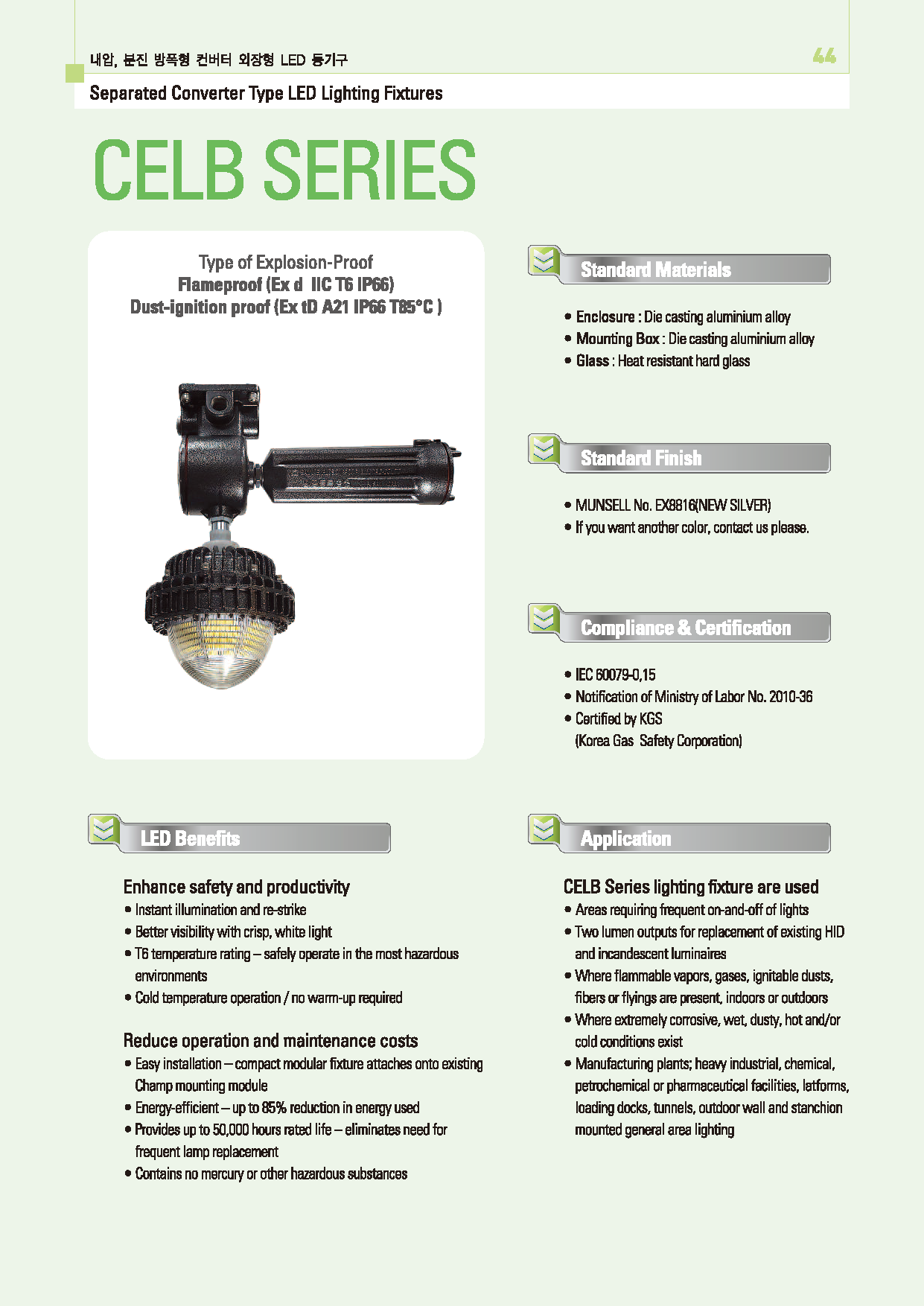 내압, 분진 방폭형 컨버터 외장형 LED 등기구

44

Separated Converter Type LED Lighting Fixtures

CELB SERIES

Type of Explosion-Proof
Flameproof (Ex d IIC T6 IP66)
Dust-ignition proof (Ex tD A21 IP66 T85°C )

Standard Materials

• Enclosure : Die casting aluminium alloy
• Mounting Box : Die casting aluminium alloy
• Glass : Heat resistant hard glass

Standard Finish

• MUNSELL No. EX8816(NEW SILVER)
• If you want another color, contact us please.

Compliance & Certification

• IEC 60079-0,15
• Notification of Ministry of Labor No. 2010-36
• Certified by KGS (Korea Gas Safety Corporation)

LED Benefits

Enhance safety and productivity
• Instant illumination and re-strike
• Better visibility with crisp, white light
• T6 temperature rating – safely operate in the most hazardous environments
• Cold temperature operation / no warm-up required

Reduce operation and maintenance costs
• Easy installation – compact modular fixture attaches onto existing Champ mounting module
• Energy-efficient – up to 85% reduction in energy used
• Provides up to 50,000 hours rated life – eliminates need for frequent lamp replacement
• Contains no mercury or other hazardous substances

Application

CELB Series lighting fixture are used
• Areas requiring frequent on-and-off of lights
• Two lumen outputs for replacement of existing HID and incandescent luminaires
• Where flammable vapors, gases, ignitable dusts, fibers or flyings are present, indoors or outdoors
• Where extremely corrosive, wet, dusty, hot and/or cold conditions exist
• Manufacturing plants; heavy industrial, chemical, petrochemical or pharmaceutical facilities, latforms, loading docks, tunnels, outdoor wall and stanchion mounted general area lighting